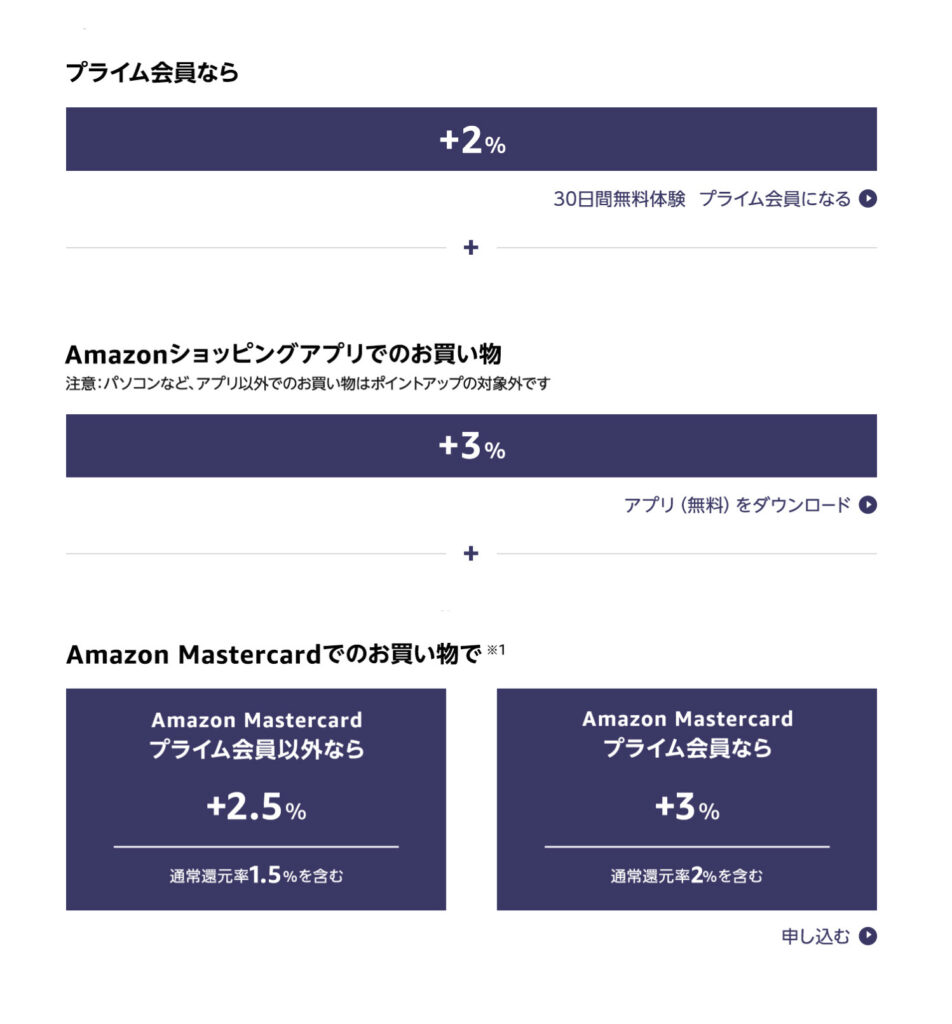 プライム会員なら

+2%

30日間無料体験　プライム会員になる

+

Amazonショッピングアプリでのお買い物
注意：パソコンなど、アプリ以外でのお買い物はポイントアップの対象外です

+3%

アプリ（無料）をダウンロード

+

Amazon Mastercardでのお買い物で ※1

Amazon Mastercard
プライム会員以外なら

+2.5%

通常還元率1.5%を含む

Amazon Mastercard
プライム会員なら

+3%

通常還元率2%を含む

申し込む